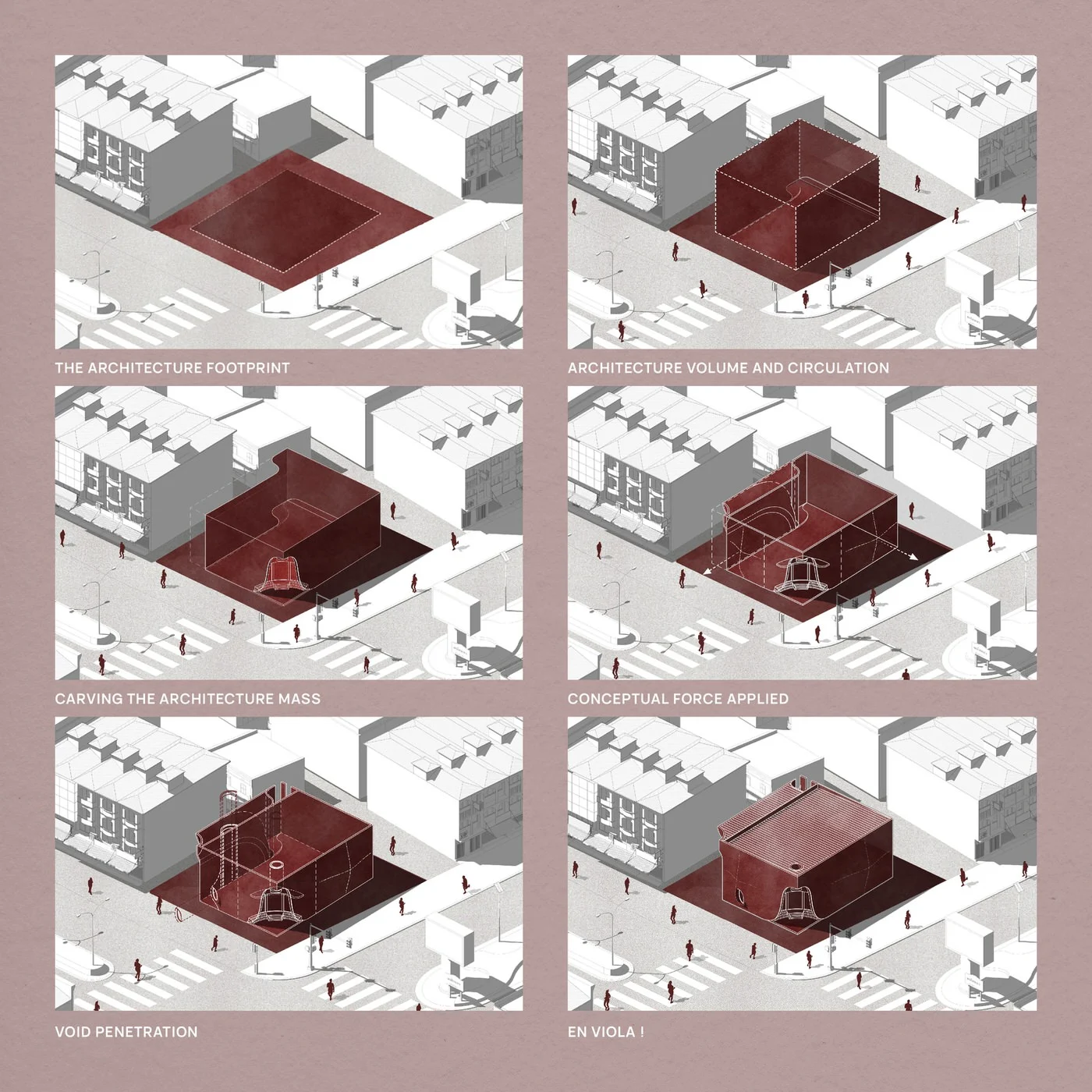 THE ARCHITECTURE FOOTPRINT

ARCHITECTURE VOLUME AND CIRCULATION

CARVING THE ARCHITECTURE MASS

CONCEPTUAL FORCE APPLIED

VOID PENETRATION

EN VIOLA !